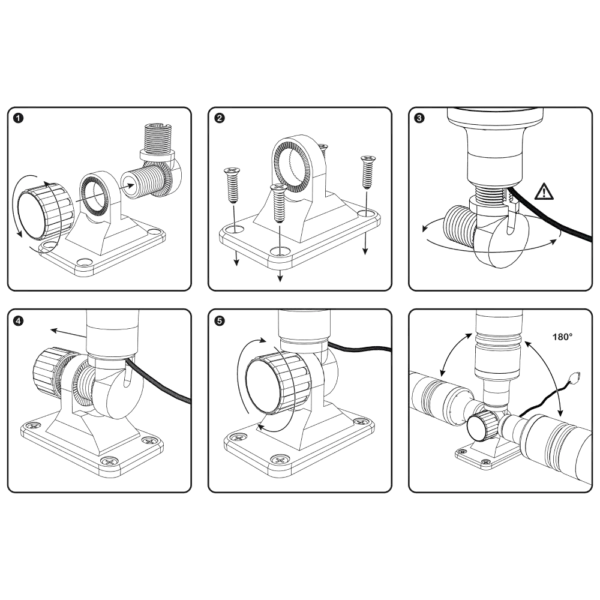 1

2

3

4

5

180°